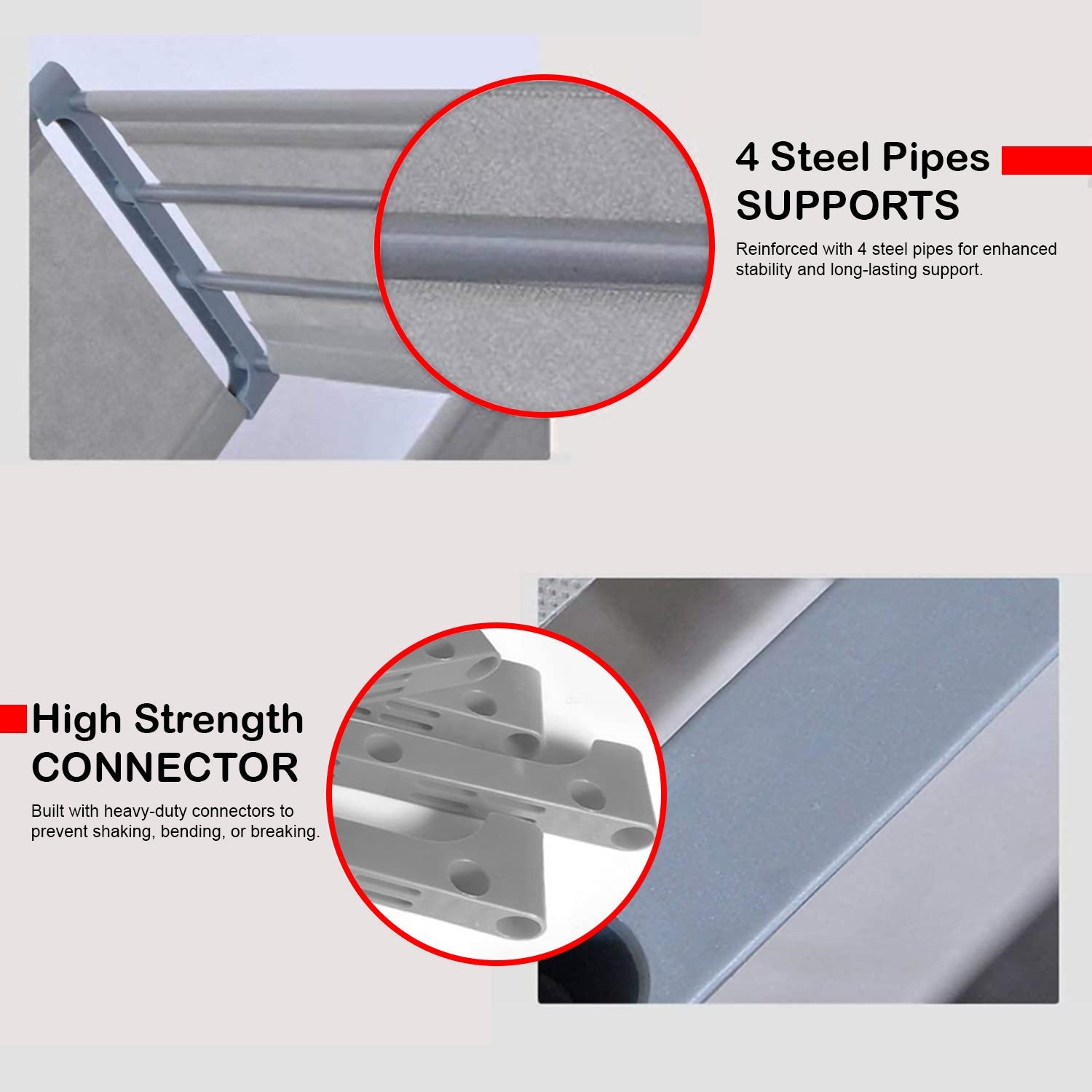 4 Steel Pipes
SUPPORTS

Reinforced with 4 steel pipes for enhanced stability and long-lasting support.

High Strength
CONNECTOR

Built with heavy-duty connectors to prevent shaking, bending, or breaking.