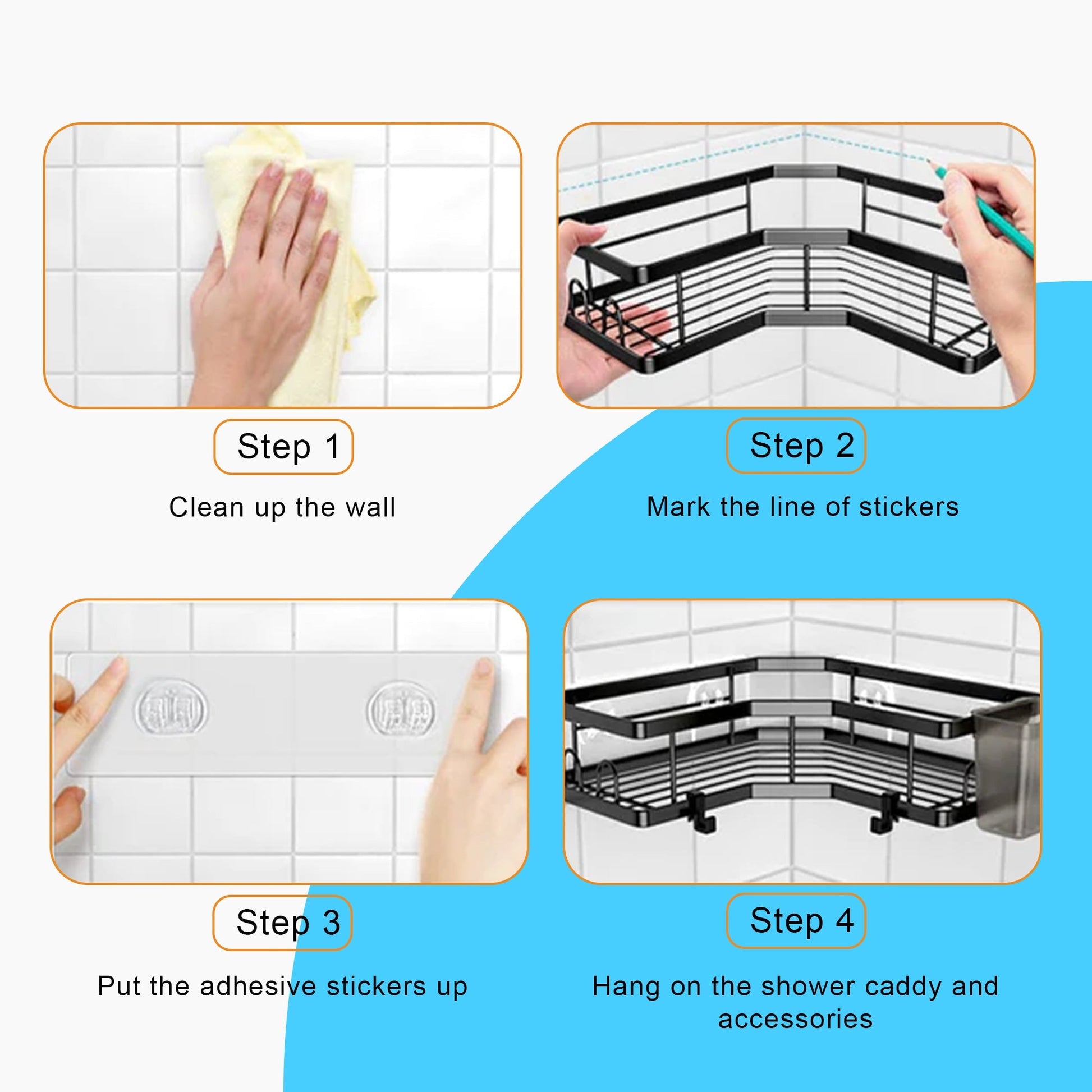 Step 1

Clean up the wall

Step 2

Mark the line of stickers

Step 3

Put the adhesive stickers up

Step 4

Hang on the shower caddy and accessories