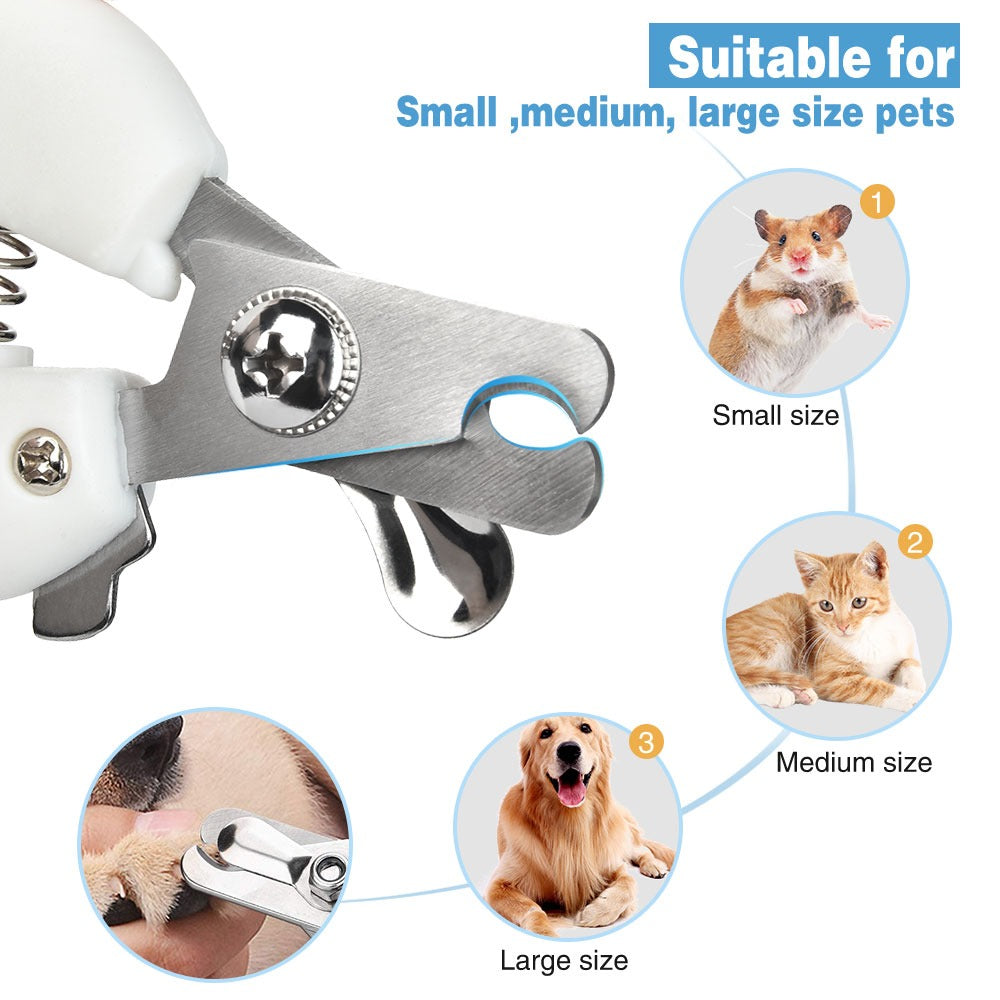 Suitable for
Small ,medium, large size pets

1
Small size

2
Medium size

3
Large size